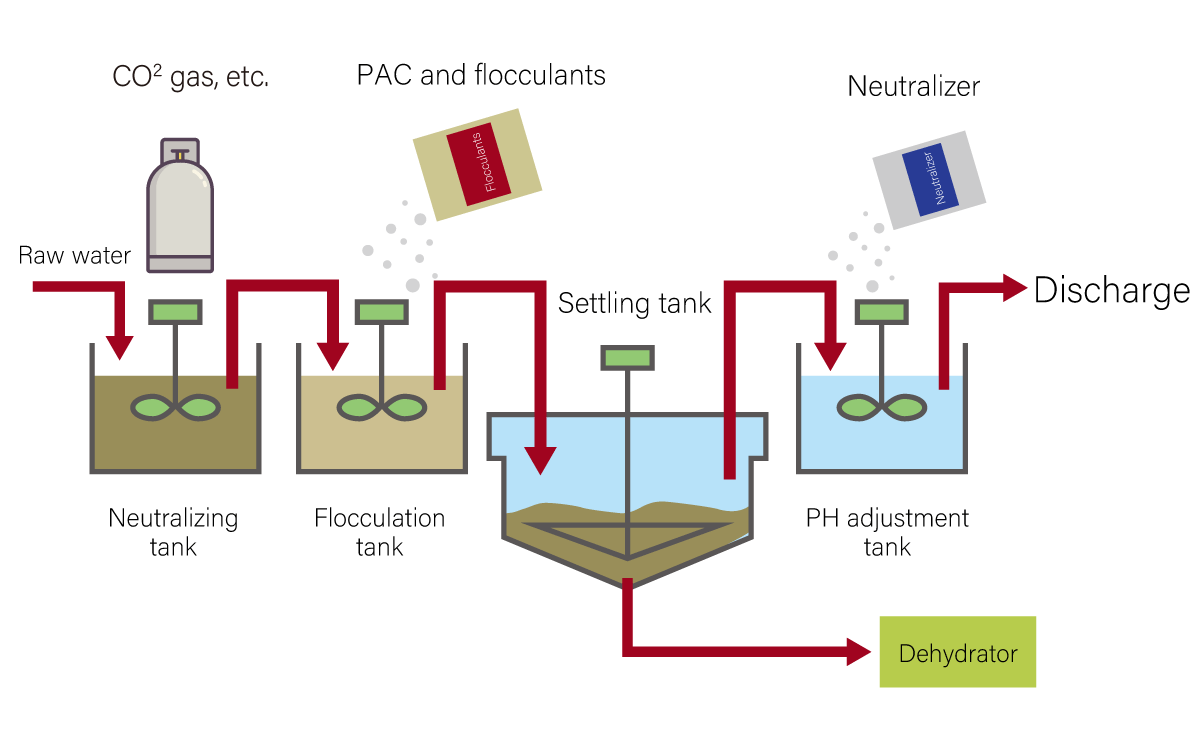 $CO^2$ gas, etc.

PAC and flocculants

Flocculants

Neutralizer

Neutralizer

Raw water

Settling tank

Discharge

Neutralizing tank

Flocculation tank

PH adjustment tank

Dehydrator