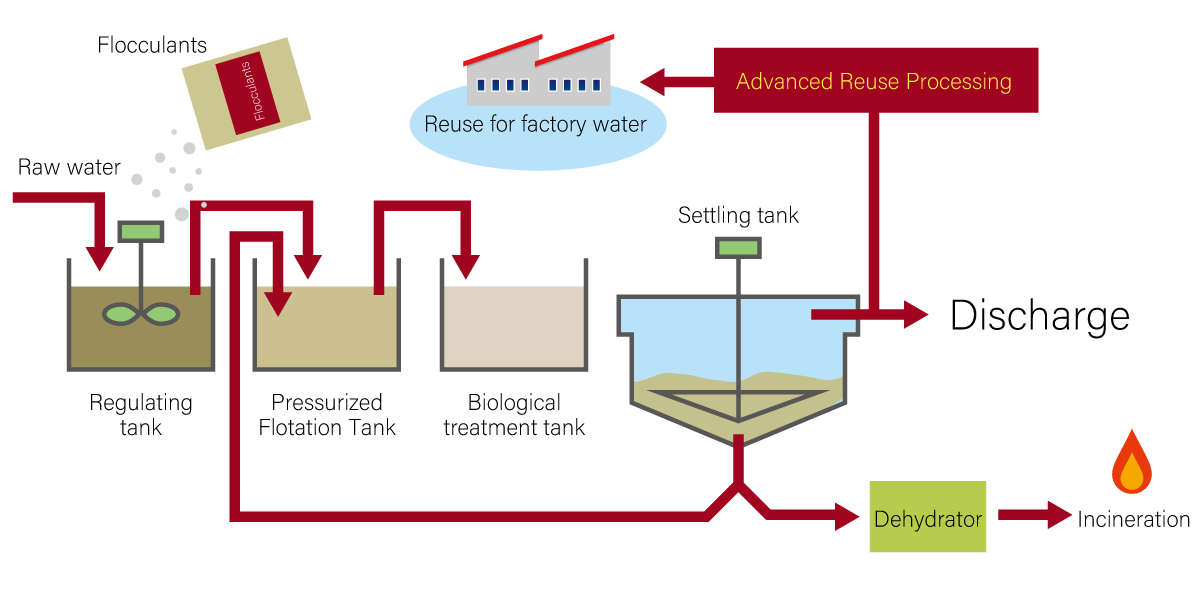 Flocculants
Flocculants
Reuse for factory water
Advanced Reuse Processing
Raw water
Settling tank
Discharge
Regulating tank
Pressurized Flotation Tank
Biological treatment tank
Dehydrator
Incineration