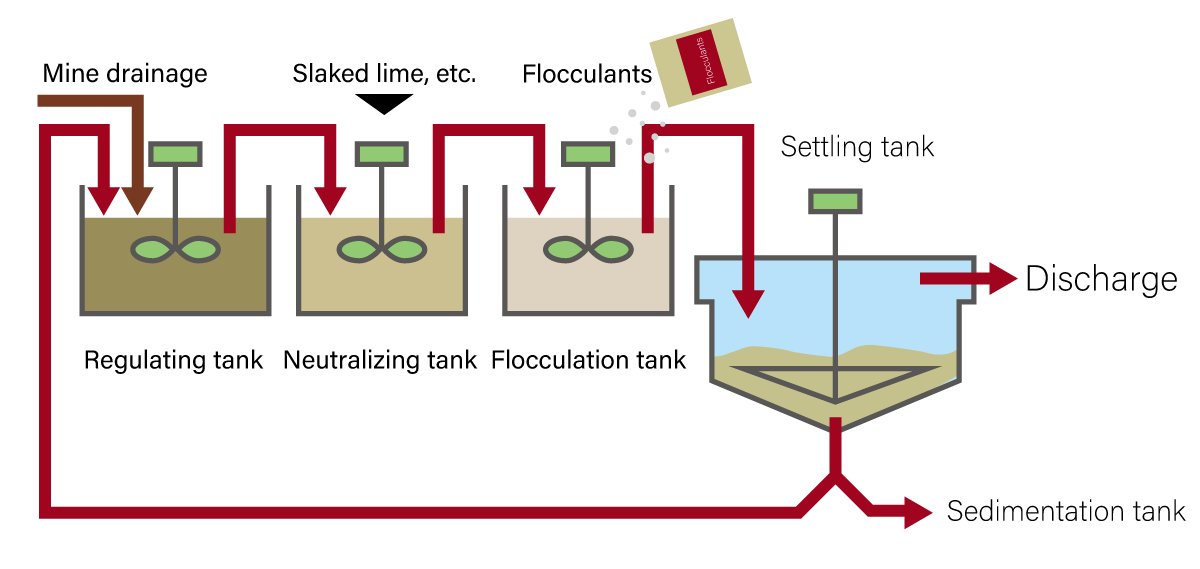 Mine drainage

Slaked lime, etc.

Flocculants

Flocculants

Settling tank

Discharge

Regulating tank

Neutralizing tank

Flocculation tank

Sedimentation tank